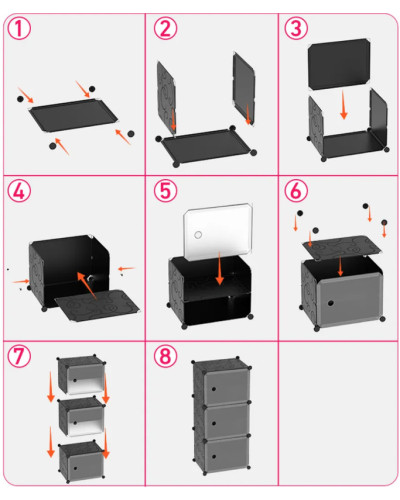 ①

②

③

④

⑤

⑥

⑦

⑧